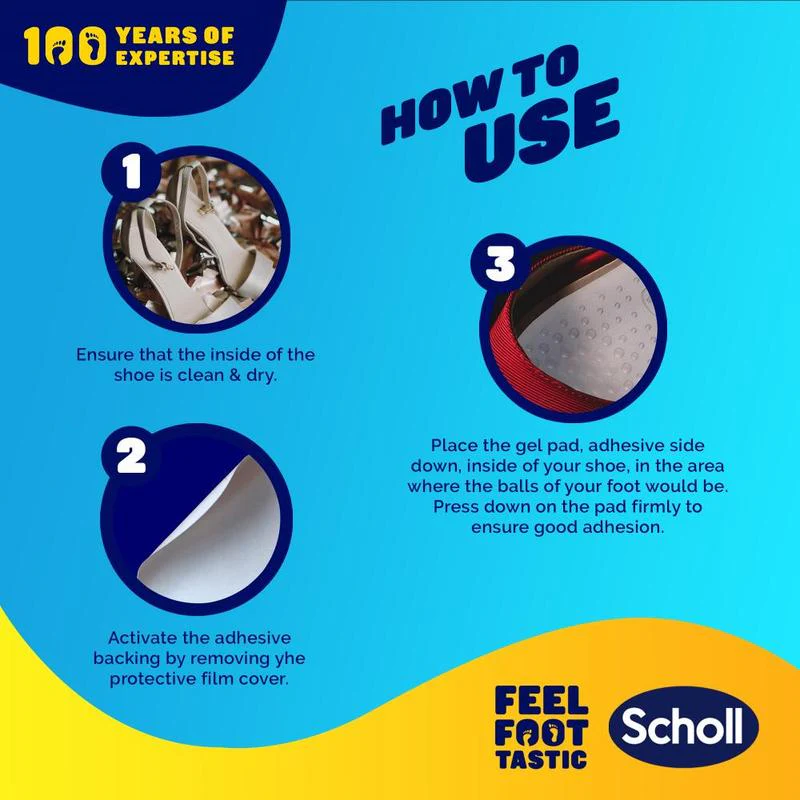 100 YEARS OF EXPERTISE

HOW TO USE

1

Ensure that the inside of the shoe is clean & dry.

2

Activate the adhesive backing by removing yhe protective film cover.

3

Place the gel pad, adhesive side down, inside of your shoe, in the area where the balls of your foot would be. Press down on the pad firmly to ensure good adhesion.

FEEL FOOT TASTIC

Scholl